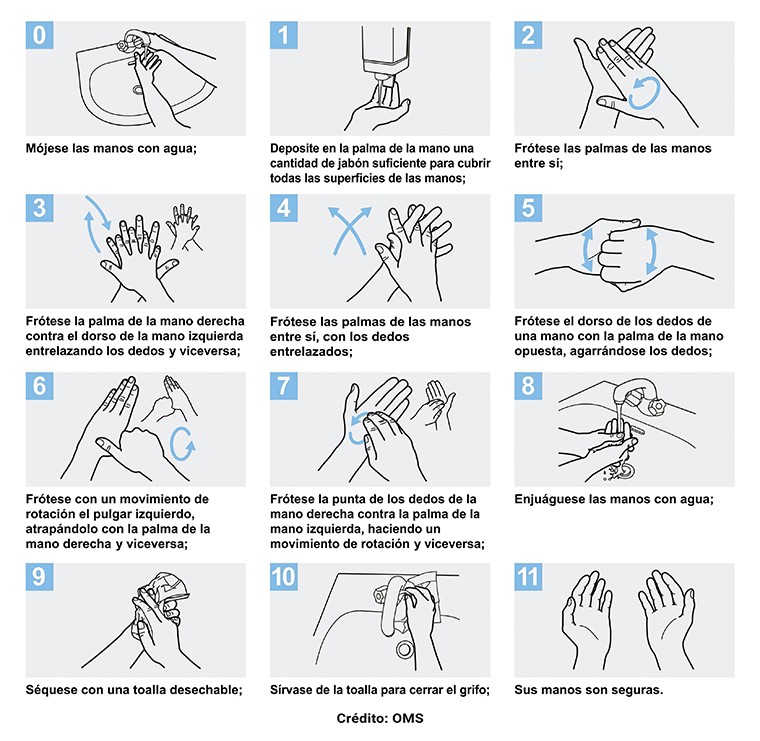 0

Mójese las manos con agua;

1

Deposite en la palma de la mano una cantidad de jabón suficiente para cubrir todas las superficies de las manos;

2

Frótese las palmas de las manos entre sí;

3

Frótese la palma de la mano derecha contra el dorso de la mano izquierda entrelazando los dedos y viceversa;

4

Frótese las palmas de las manos entre sí, con los dedos entrelazados;

5

Frótese el dorso de los dedos de una mano con la palma de la mano opuesta, agarrándose los dedos;

6

Frótese con un movimiento de rotación el pulgar izquierdo, atrapándolo con la palma de la mano derecha y viceversa;

7

Frótese la punta de los dedos de la mano derecha contra la palma de la mano izquierda, haciendo un movimiento de rotación y viceversa;

8

Enjuáguese las manos con agua;

9

Séquese con una toalla desechable;

10

Sírvase de la toalla para cerrar el grifo;

11

Sus manos son seguras.

Crédito: OMS